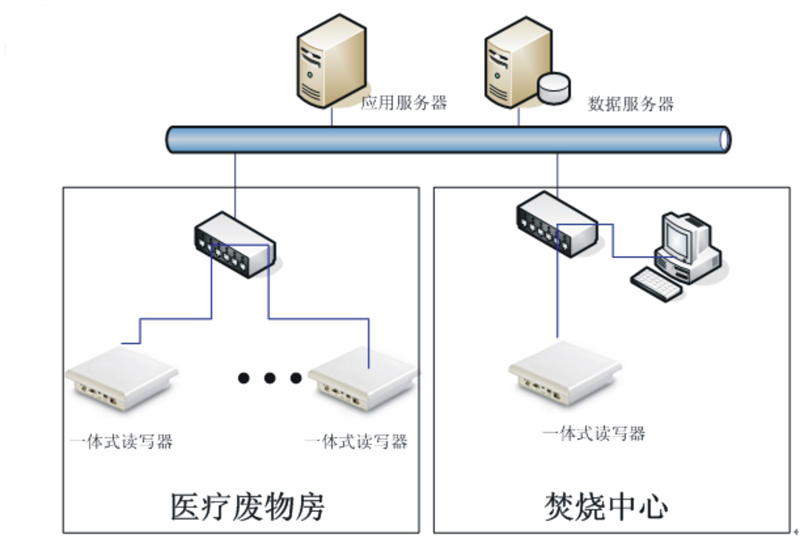 应用服务器

数据服务器

一体式读写器

一体式读写器

医疗废物房

一体式读写器

焚烧中心